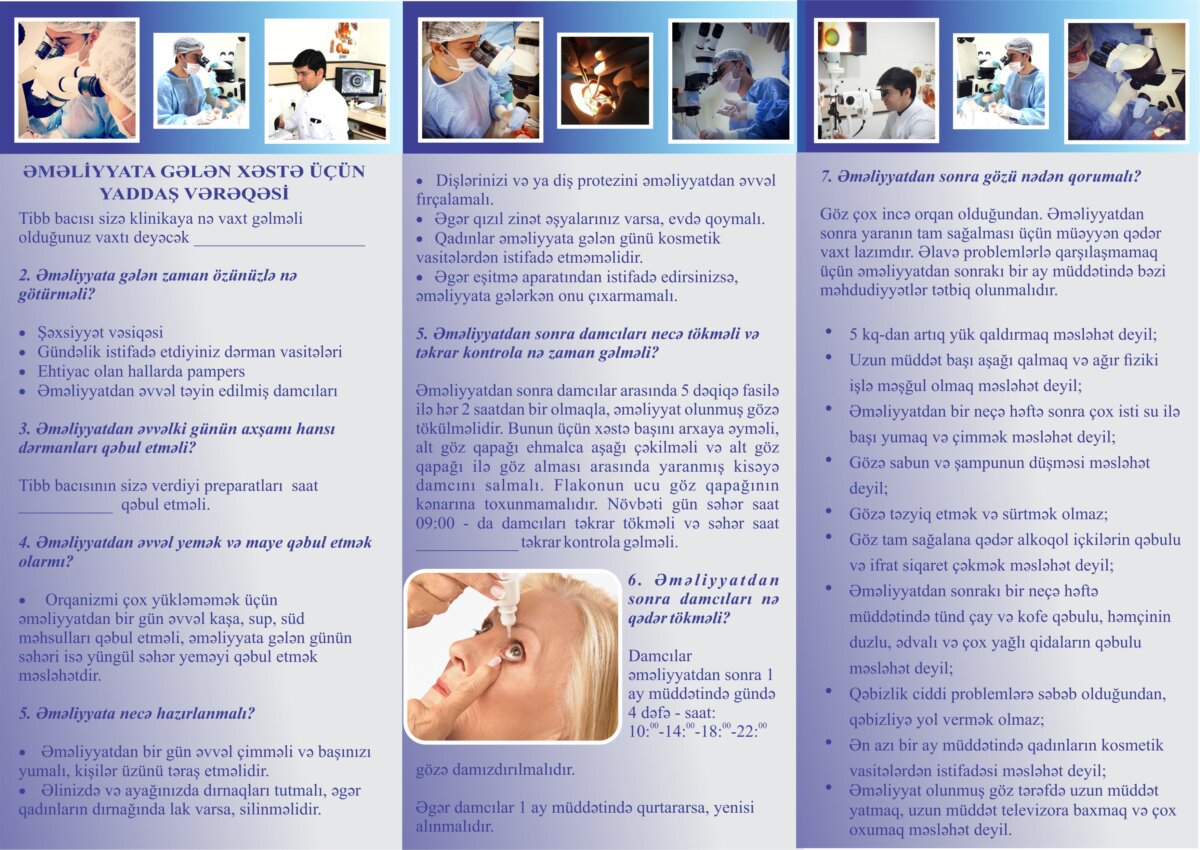 ƏMƏLİYYATA GƏLƏN XƏSTƏ ÜÇÜN YADDAŞ VƏRƏQƏSİ

Tibb bacısı sizə klinikaya nə vaxt gəlməli olduğunuz vaxtı deyəcək ____________________

2. Əməliyyata gələn zaman özünüzlə nə götürməli?

• Şəxsiyyət vəsiqəsi
• Gündəlik istifadə etdiyiniz dərman vasitələri
• Ehtiyac olan hallarda pampers
• Əməliyyatdan əvvəl təyin edilmiş damcıları

3. Əməliyyatdan əvvəlki günün axşamı hansı dərmanları qəbul etməli?

Tibb bacısının sizə verdiyi preparatları saat ___________ qəbul etməli.

4. Əməliyyatdan əvvəl yemək və maye qəbul etmək olarmı?

• Orqanizmi çox yükləməmək üçün əməliyyatdan bir gün əvvəl kaşa, sup, süd məhsulları qəbul etməli, əməliyyata gələn günün səhəri isə yüngül səhər yeməyi qəbul etmək məsləhətdir.

5. Əməliyyata necə hazırlanmalı?

• Əməliyyatdan bir gün əvvəl çimməli və başınızı yumalı, kişilər üzünü təraş etməlidir.
• Əlinizdə və ayağınızda dırnaqları tutmalı, əgər qadınların dırnağında lak varsa, silinməlidir.

• Dişlərinizi və ya diş protezini əməliyyatdan əvvəl fırçalamalı.
• Əgər qızıl zinət əşyalarınız varsa, evdə qoymalı.
• Qadınlar əməliyyata gələn günü kosmetik vasitələrdən istifadə etməməlidir.
• Əgər eşitmə aparatından istifadə edirsinizsə, əməliyyata gələrkən onu çıxarmamalı.

5. Əməliyyatdan sonra damcıları necə tökməli və təkrar kontrola nə zaman gəlməli?

Əməliyyatdan sonra damcılar arasında 5 dəqiqə fasilə ilə hər 2 saatdan bir olmaqla, əməliyyat olunmuş gözə tökülməlidir. Bunun üçün xəstə başını arxaya əyməli, alt göz qapağı ehmalca aşağı çəkilməli və alt göz qapağı ilə göz alması arasında yaranmış kisəyə damcını salmalı. Flakonun ucu göz qapağının kənarına toxunmamalıdır. Növbəti gün səhər saat 09:00 - da damcıları təkrar tökməli və səhər saat ____________ təkrar kontrola gəlməli.

6. Əməliyyatdan sonra damcıları nə qədər tökməli?

Damcılar əməliyyatdan sonra 1 ay müddətində gündə 4 dəfə - saat: $10:^{00}$-$14:^{00}$-$18:^{00}$-$22:^{00}$ gözə damızdırılmalıdır.

Əgər damcılar 1 ay müddətində qurtararsa, yenisi alınmalıdır.

7. Əməliyyatdan sonra gözü nədən qorumalı?

Göz çox incə orqan olduğundan. Əməliyyatdan sonra yaranın tam sağalması üçün müəyyən qədər vaxt lazımdır. Əlavə problemlərlə qarşılaşmamaq üçün əməliyyatdan sonrakı bir ay müddətində bəzi məhdudiyyətlər tətbiq olunmalıdır.

• 5 kq-dan artıq yük qaldırmaq məsləhət deyil;
• Uzun müddət başı aşağı qalmaq və ağır fiziki işlə məşğul olmaq məsləhət deyil;
• Əməliyyatdan bir neçə həftə sonra çox isti su ilə başı yumaq və çimmək məsləhət deyil;
• Gözə sabun və şampunun düşməsi məsləhət deyil;
• Gözə təzyiq etmək və sürtmək olmaz;
• Göz tam sağalana qədər alkoqol içkilərin qəbulu və ifrat siqaret çəkmək məsləhət deyil;
• Əməliyyatdan sonrakı bir neçə həftə müddətində tünd çay və kofe qəbulu, həmçinin duzlu, ədvalı və çox yağlı qidaların qəbulu məsləhət deyil;
• Qəbizlik ciddi problemlərə səbəb olduğundan, qəbizliyə yol vermək olmaz;
• Ən azı bir ay müddətində qadınların kosmetik vasitələrdən istifadəsi məsləhət deyil;
• Əməliyyat olunmuş göz tərəfdə uzun müddət yatmaq, uzun müddət televizora baxmaq və çox oxumaq məsləhət deyil.